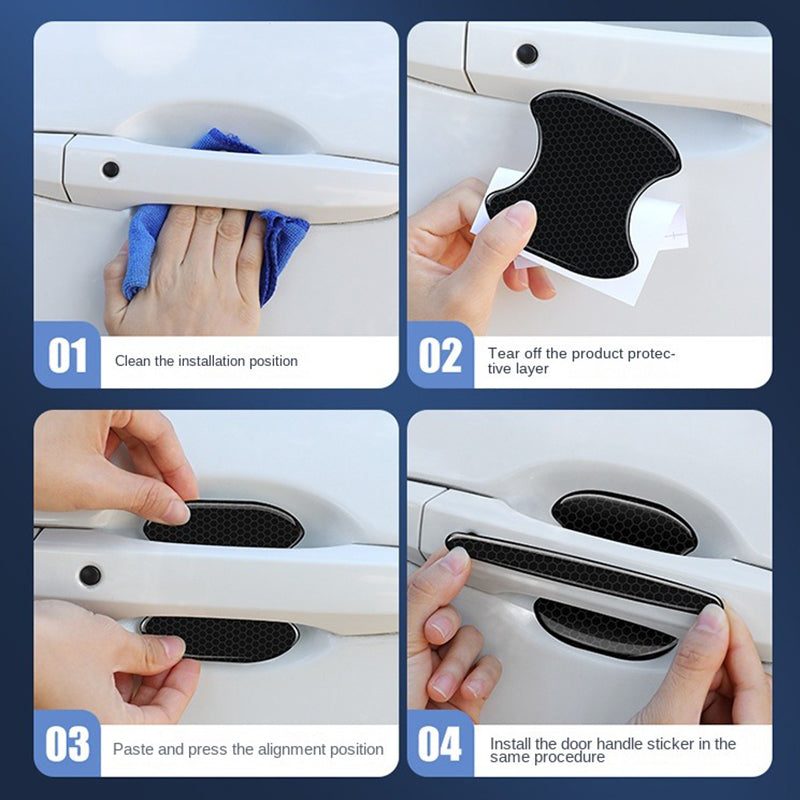 01
Clean the installation position

02
Tear off the product protective layer

03
Paste and press the alignment position

04
Install the door handle sticker in the same procedure